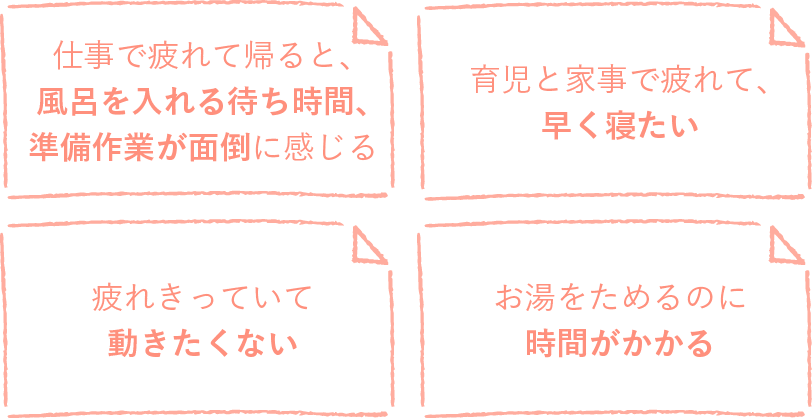 仕事で疲れて帰ると、
風呂を入れる待ち時間、
準備作業が面倒に感じる

育児と家事で疲れて、
早く寝たい

疲れきっていて
動きたくない

お湯をためるのに
時間がかかる